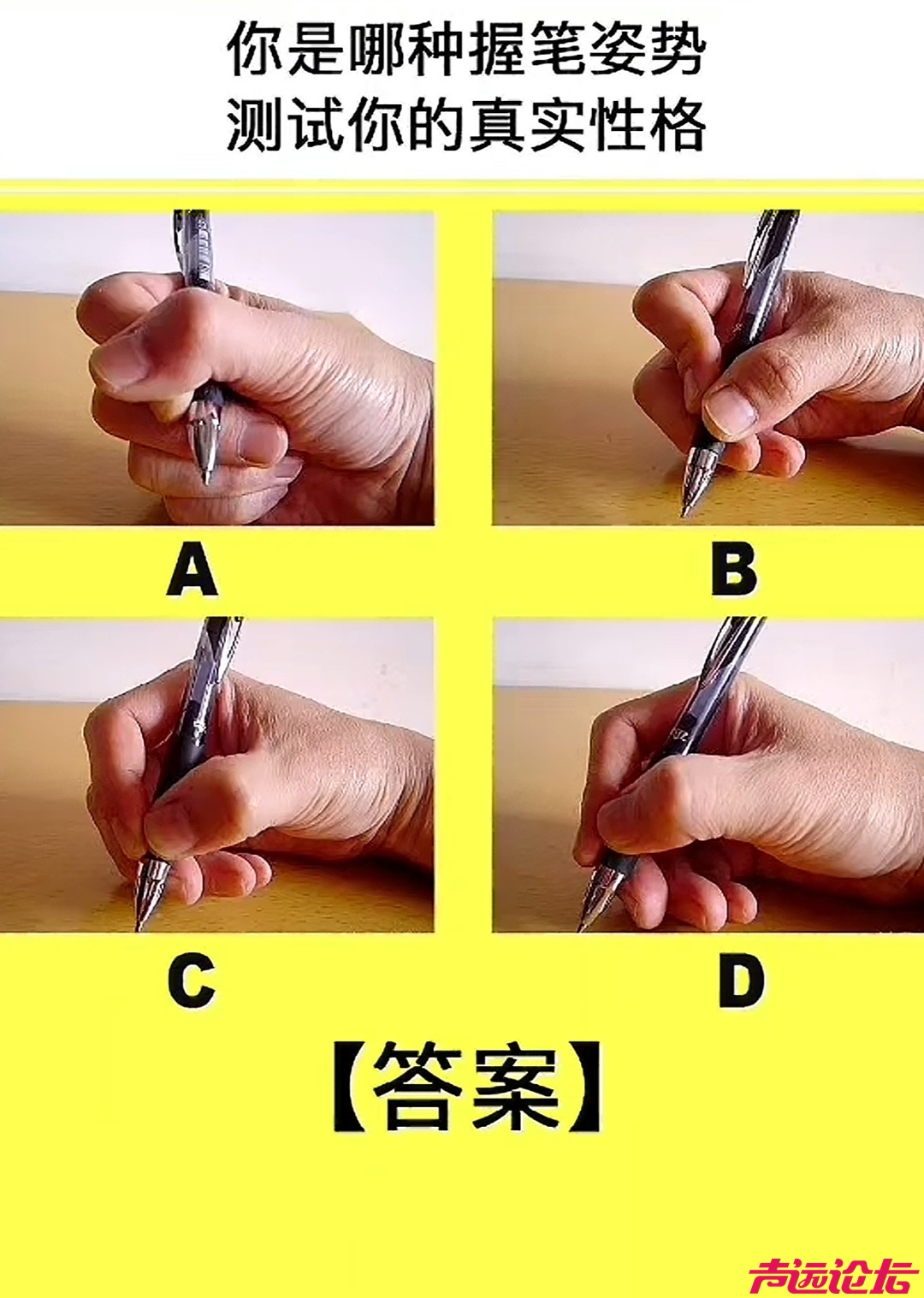 你是哪种握笔姿势
测试你的真实性格

A

B

C

D

【答案】

声远论坛