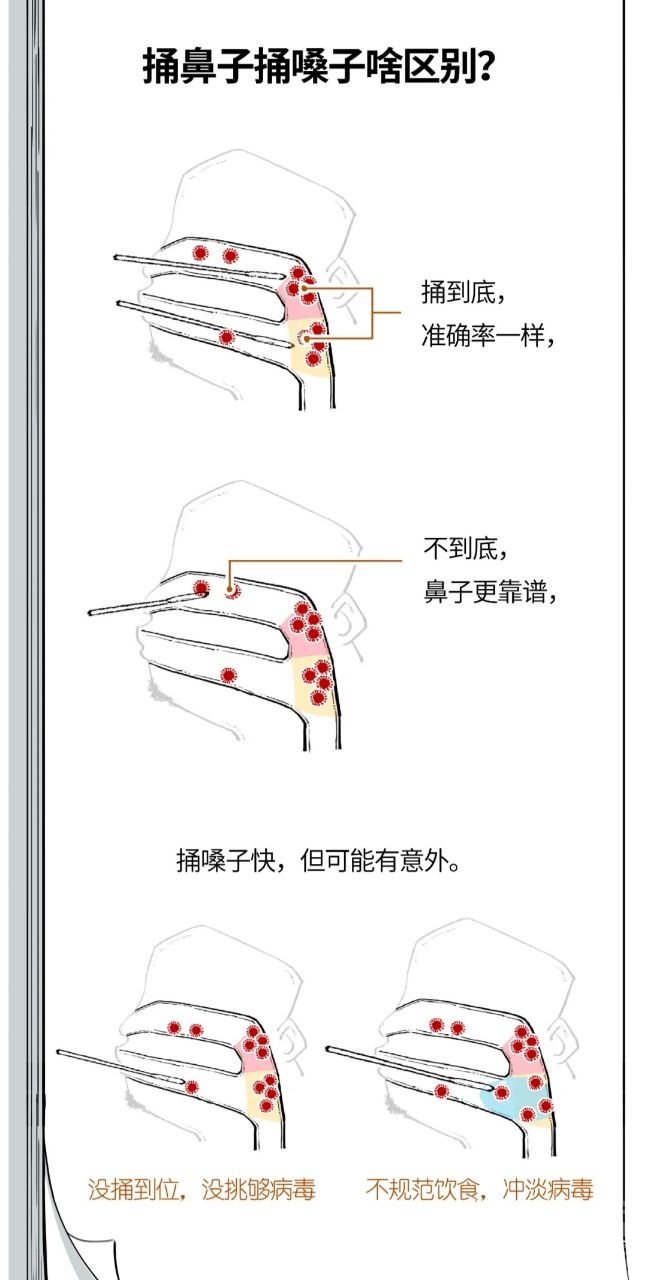 捅鼻子捅嗓子啥区别？

捅到底，
准确率一样，

不到底，
鼻子更靠谱，

捅嗓子快，但可能有意外。

没捅到位，没挑够病毒

不规范饮食，冲淡病毒